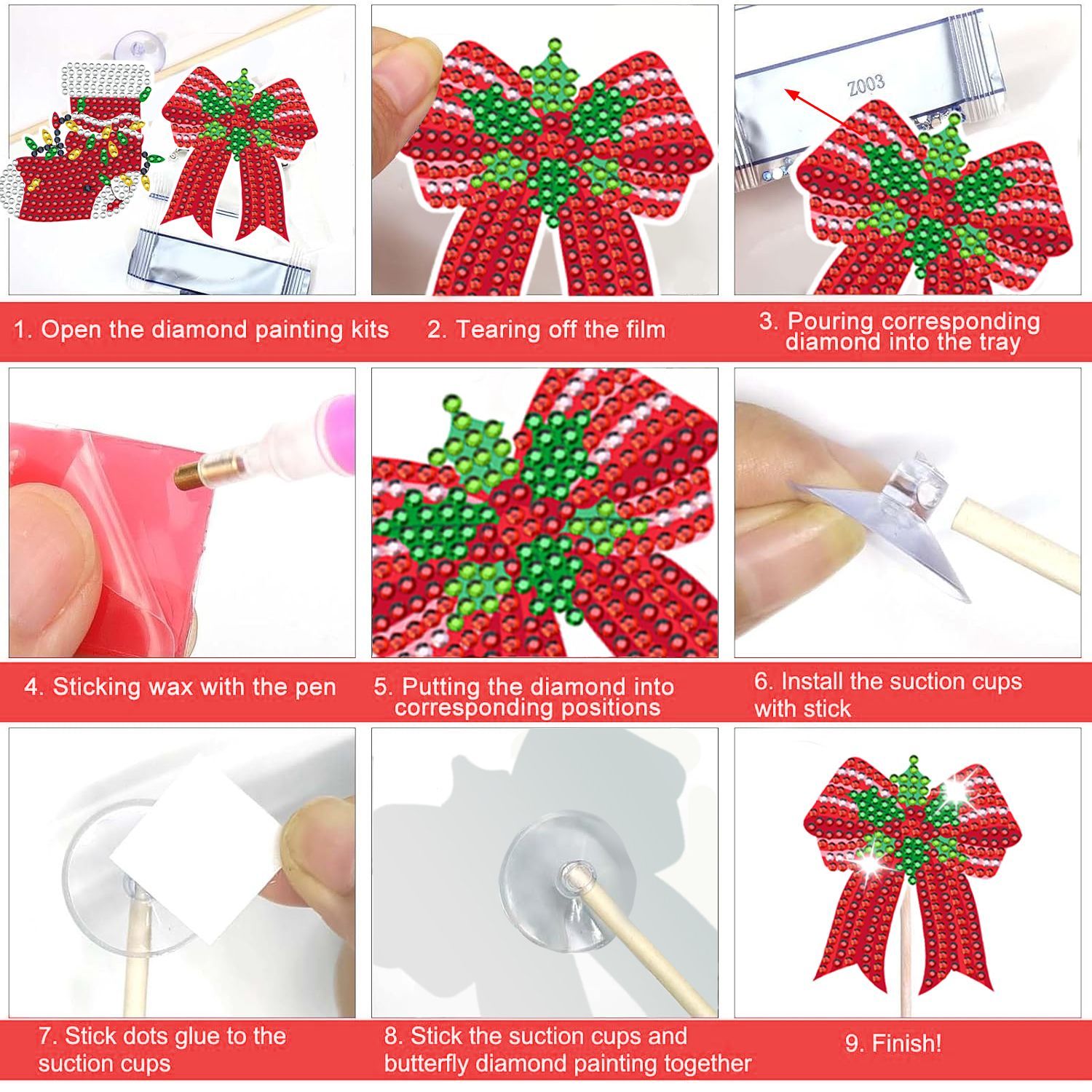 Z003

1. Open the diamond painting kits

2. Tearing off the film

3. Pouring corresponding diamond into the tray

4. Sticking wax with the pen

5. Putting the diamond into corresponding positions

6. Install the suction cups with stick

7. Stick dots glue to the suction cups

8. Stick the suction cups and butterfly diamond painting together

9. Finish!