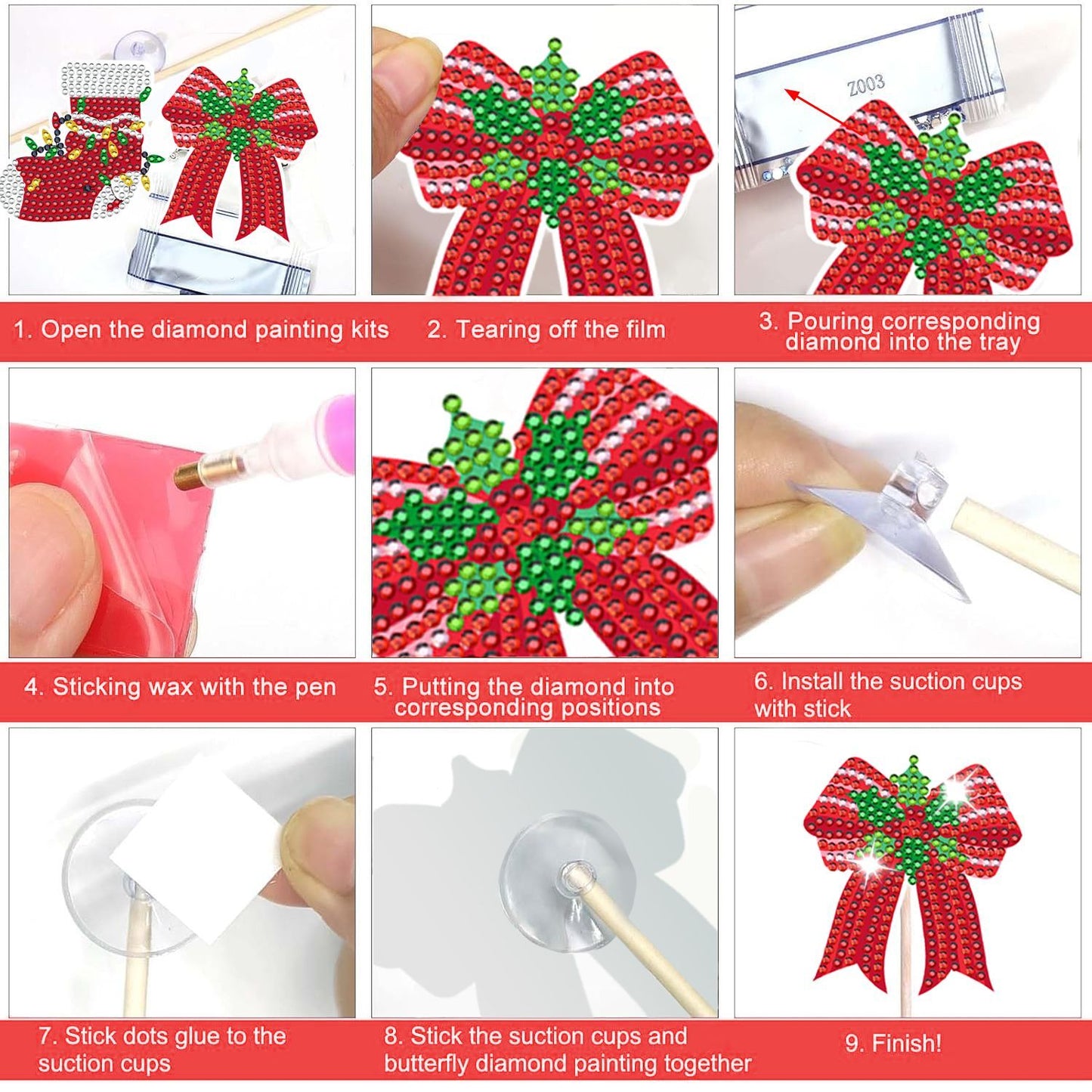 Z003

1. Open the diamond painting kits

2. Tearing off the film

3. Pouring corresponding diamond into the tray

4. Sticking wax with the pen

5. Putting the diamond into corresponding positions

6. Install the suction cups with stick

7. Stick dots glue to the suction cups

8. Stick the suction cups and butterfly diamond painting together

9. Finish!